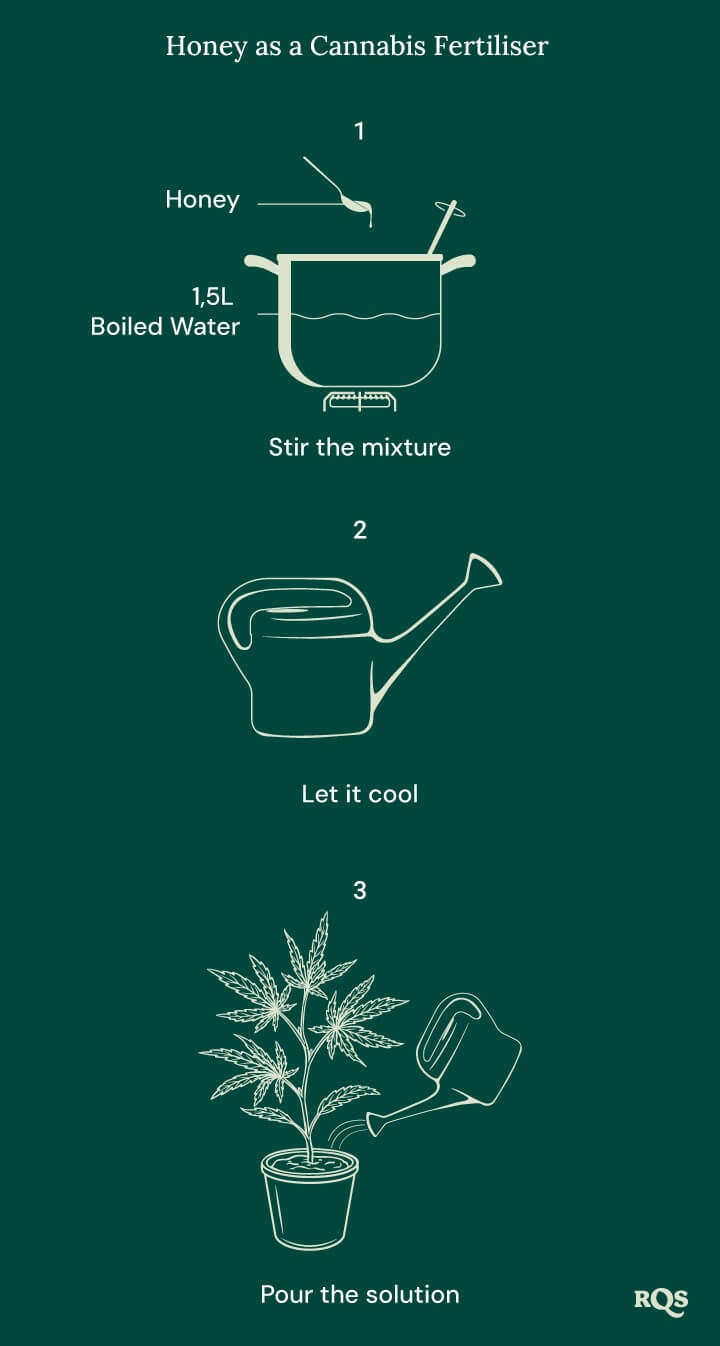 Honey as a Cannabis Fertiliser

1

Honey

1,5L
Boiled Water

Stir the mixture

2

Let it cool

3

Pour the solution

RQS