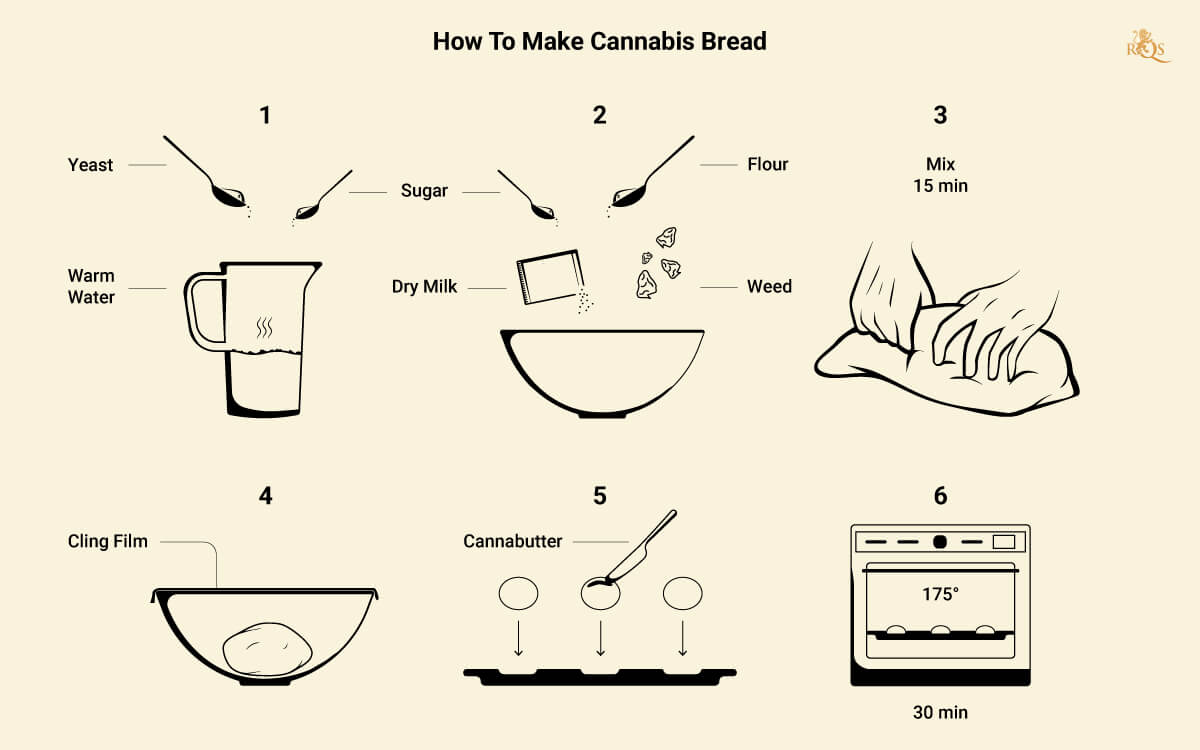 How To Make Cannabis Bread

RQS

1

Yeast

Sugar

Warm Water

2

Sugar

Flour

Dry Milk

Weed

3

Mix
15 min

4

Cling Film

5

Cannabutter

6

175°

30 min