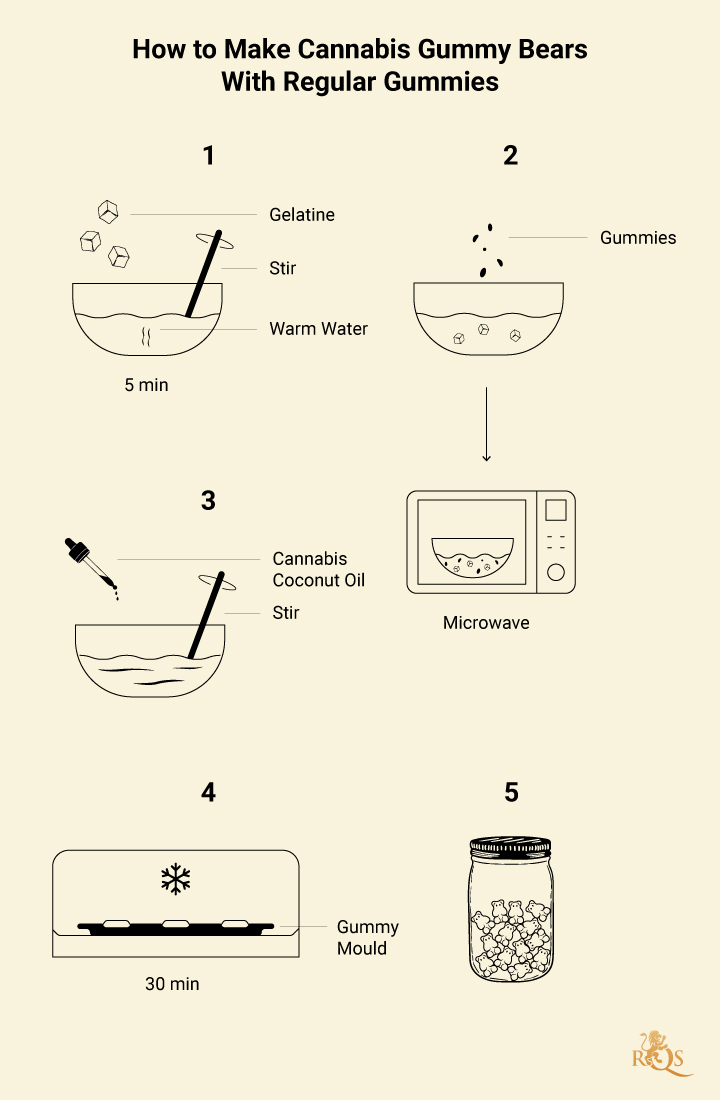 How to Make Cannabis Gummy Bears With Regular Gummies

1

Gelatine

Stir

Warm Water

5 min

2

Gummies

Microwave

3

Cannabis Coconut Oil

Stir

4

Gummy Mould

30 min

5

RQS