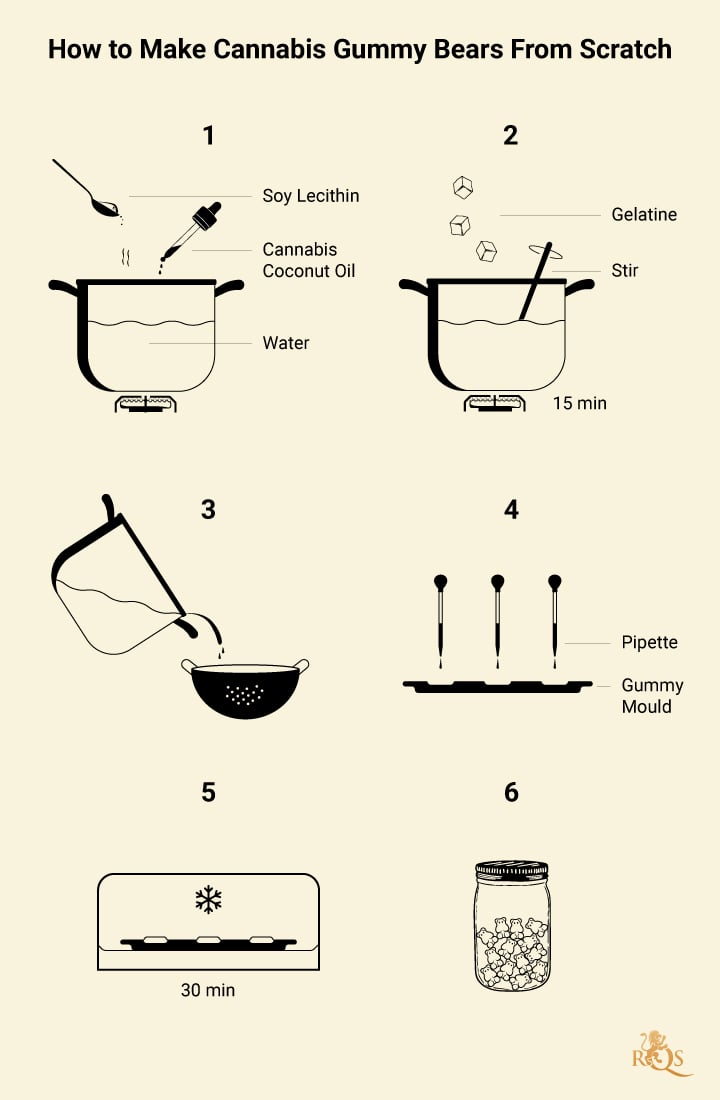 How to Make Cannabis Gummy Bears From Scratch

1

Soy Lecithin

Cannabis Coconut Oil

Water

2

Gelatine

Stir

15 min

3

4

Pipette

Gummy Mould

5

30 min

6

RQS