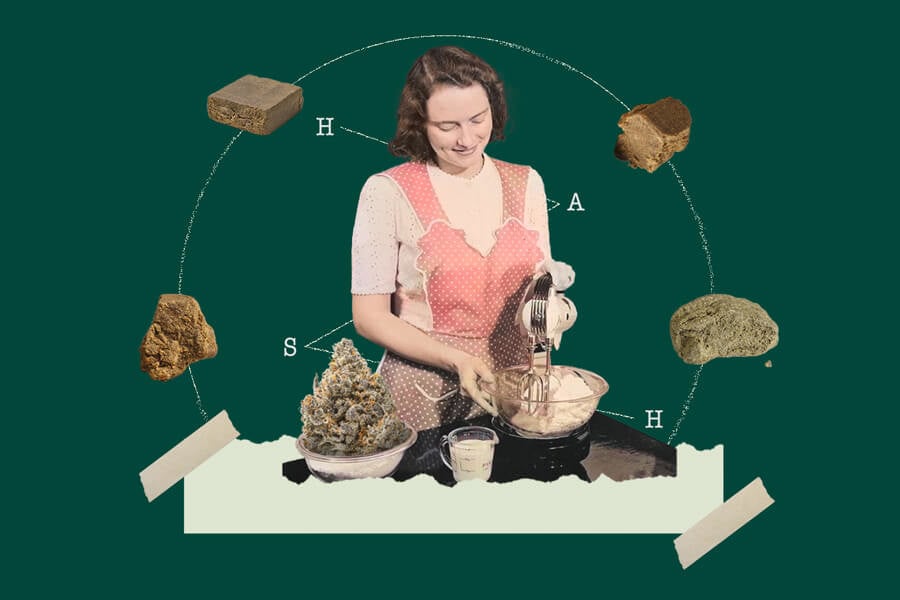 H
A
S
H