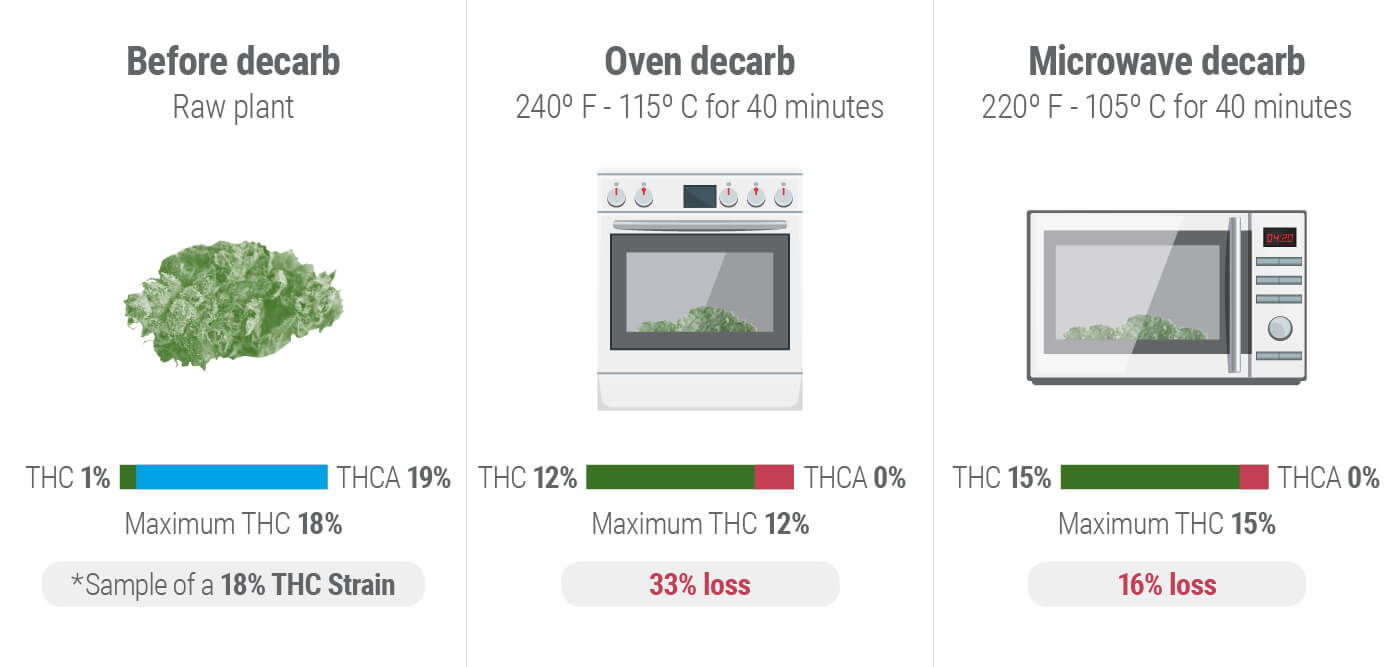 Before decarb
Raw plant

THC 1% THCA 19%
Maximum THC 18%
*Sample of a 18% THC Strain

Oven decarb
240º F - 115º C for 40 minutes

THC 12% THCA 0%
Maximum THC 12%
33% loss

Microwave decarb
220º F - 105º C for 40 minutes

04:20

THC 15% THCA 0%
Maximum THC 15%
16% loss