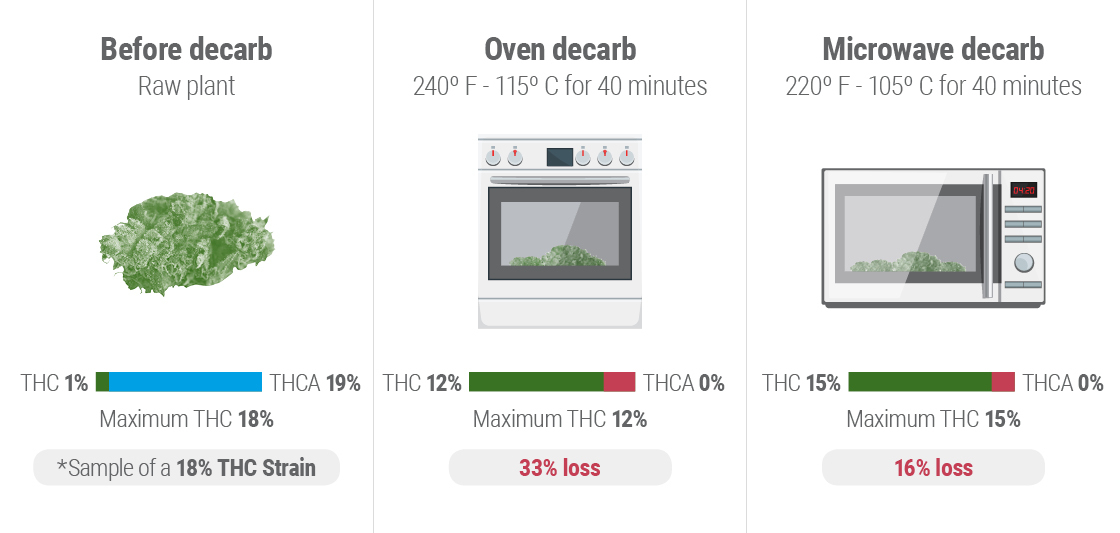 Before decarb
Raw plant

THC 1% THCA 19%
Maximum THC 18%
*Sample of a 18% THC Strain

Oven decarb
240º F - 115º C for 40 minutes

THC 12% THCA 0%
Maximum THC 12%
33% loss

Microwave decarb
220º F - 105º C for 40 minutes

04:20

THC 15% THCA 0%
Maximum THC 15%
16% loss