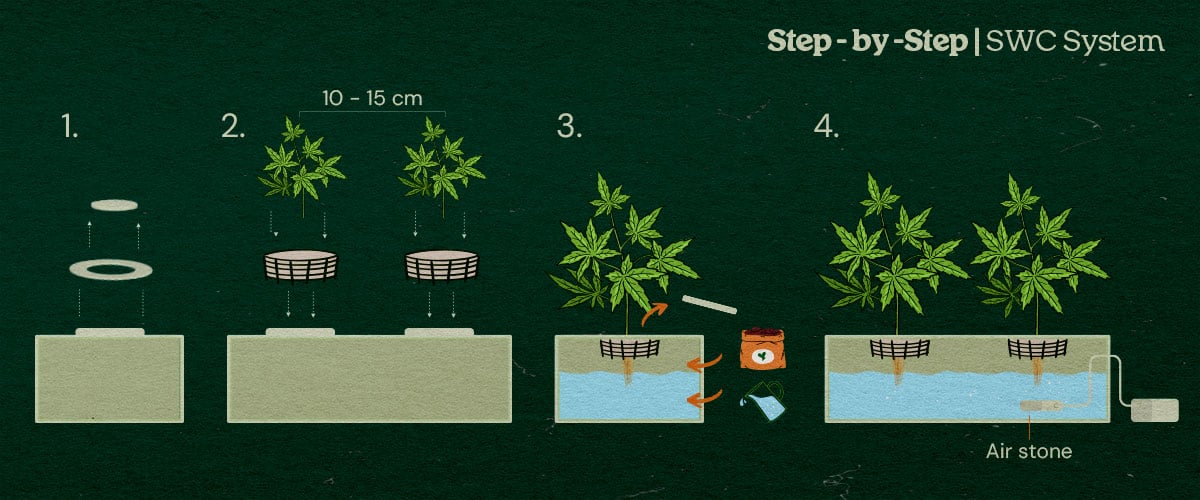 Step - by -Step | SWC System

1.

2.

10 - 15 cm

3.

4.

Air stone