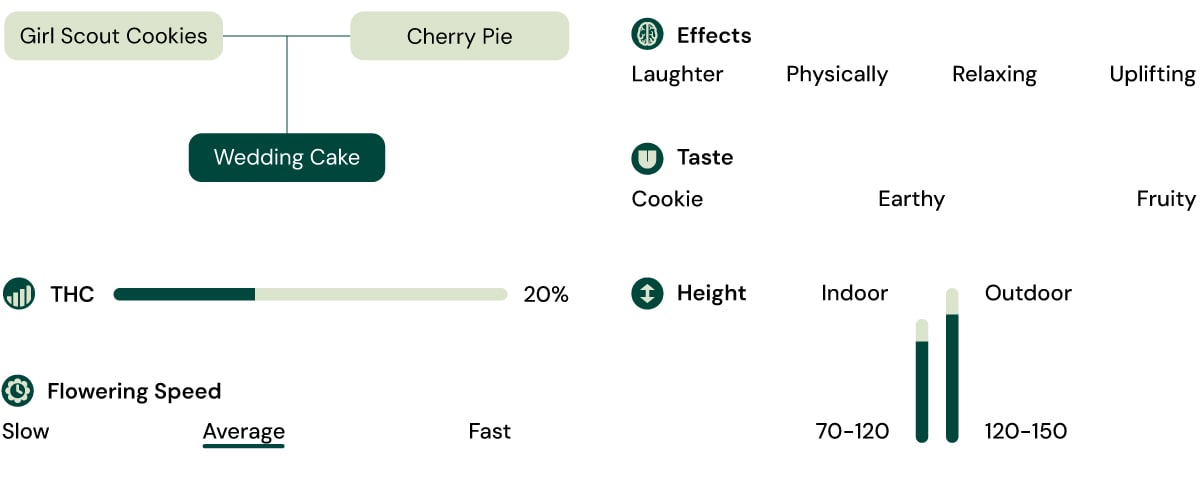 Girl Scout Cookies

Cherry Pie

Wedding Cake

THC 20%

Flowering Speed

Slow Average Fast

Effects

Laughter Physically Relaxing Uplifting

Taste

Cookie Earthy Fruity

Height Indoor Outdoor

70-120 120-150