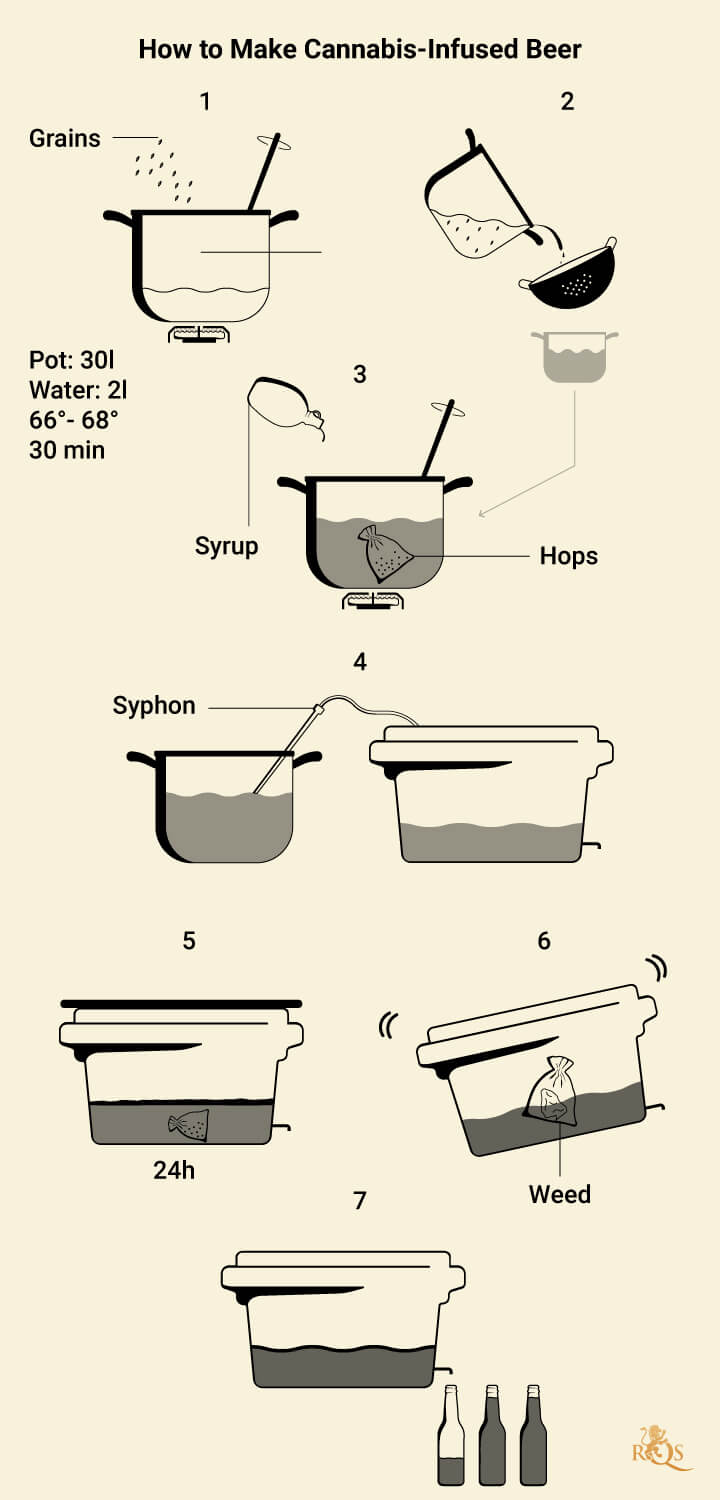 How to Make Cannabis-Infused Beer

1

Grains

Pot: 30l
Water: 2l
66°- 68°
30 min

2

3

Syrup

Hops

4

Syphon

5

24h

6

Weed

7

RQS