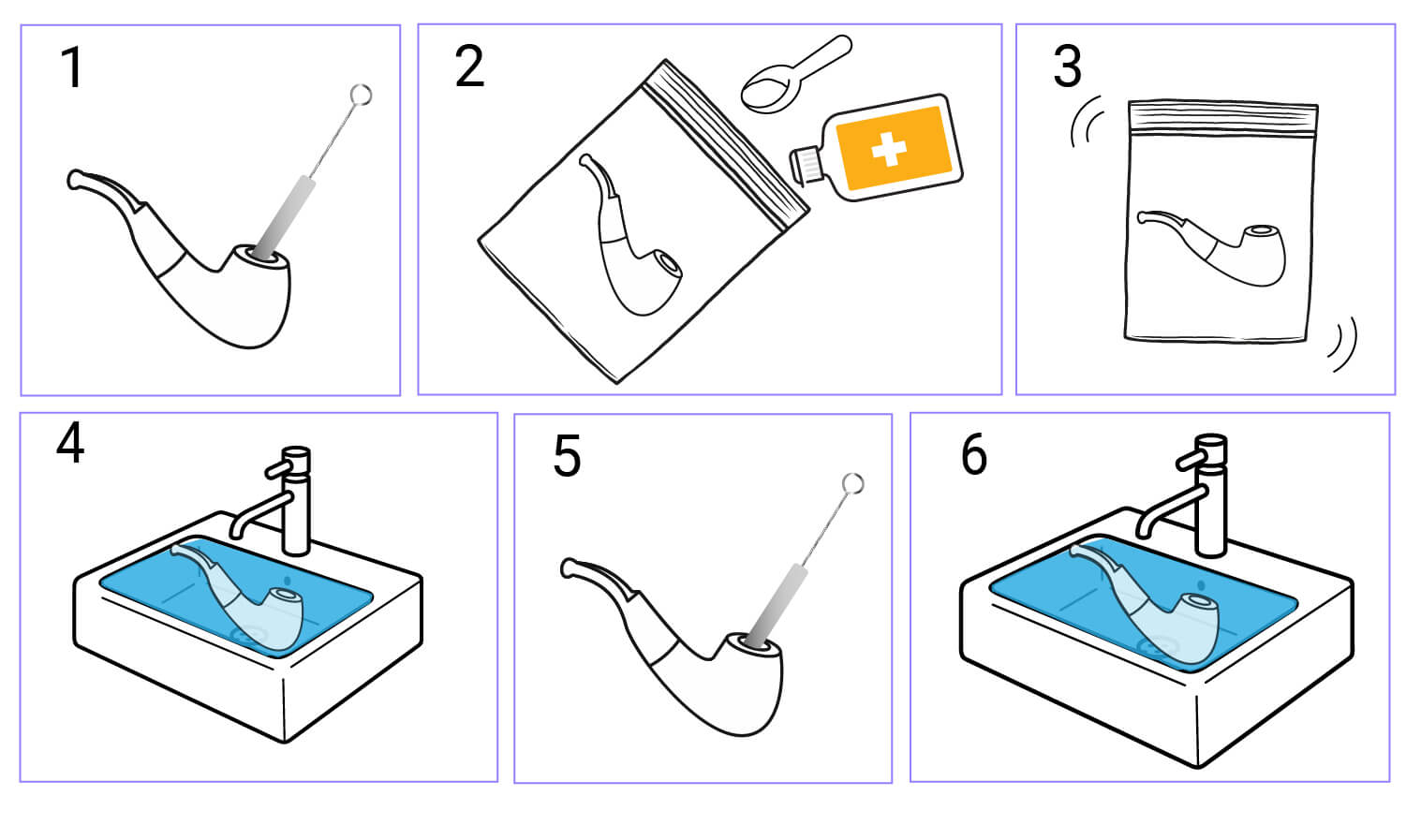 1

2

3

4

5

6