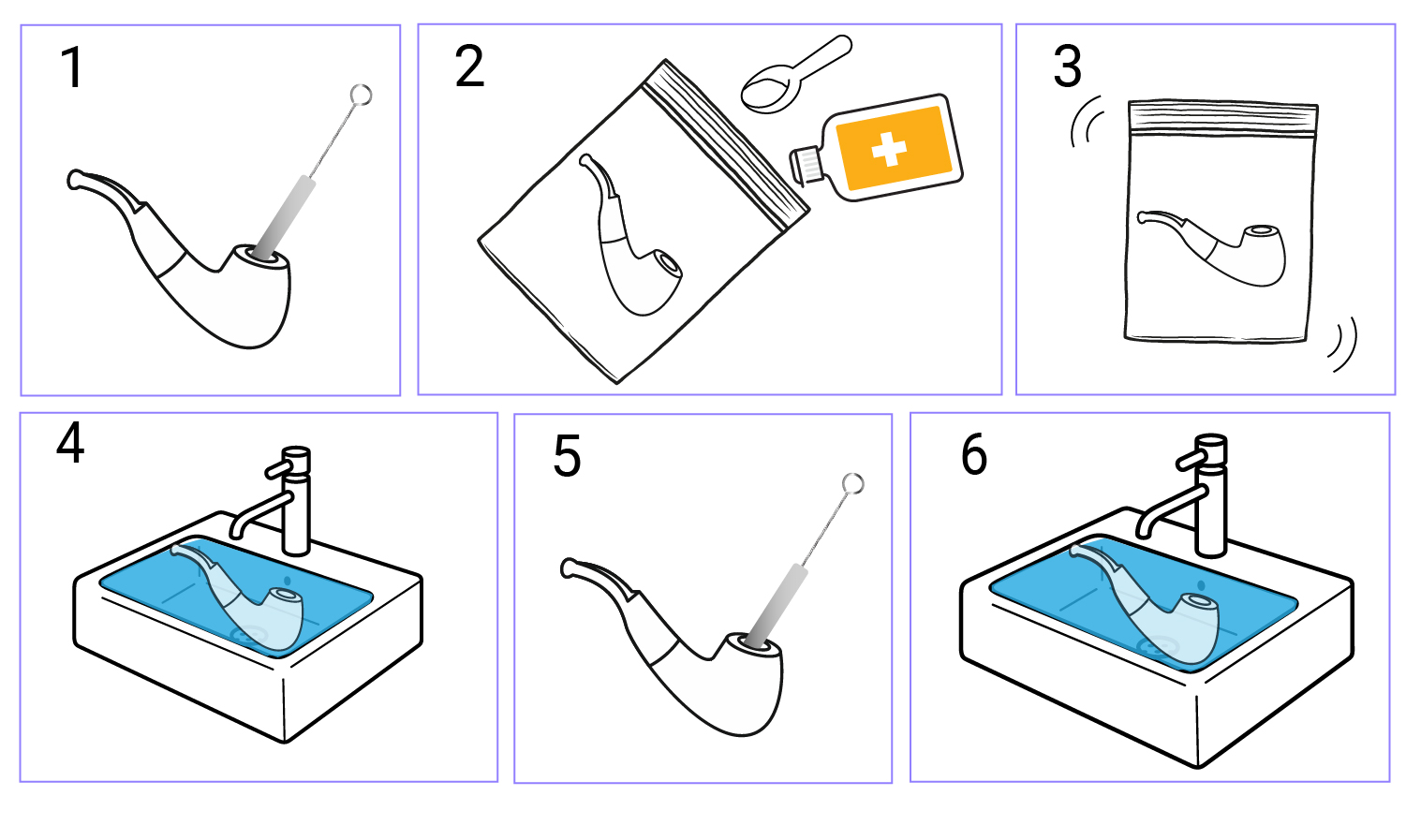 1

2

3

4

5

6