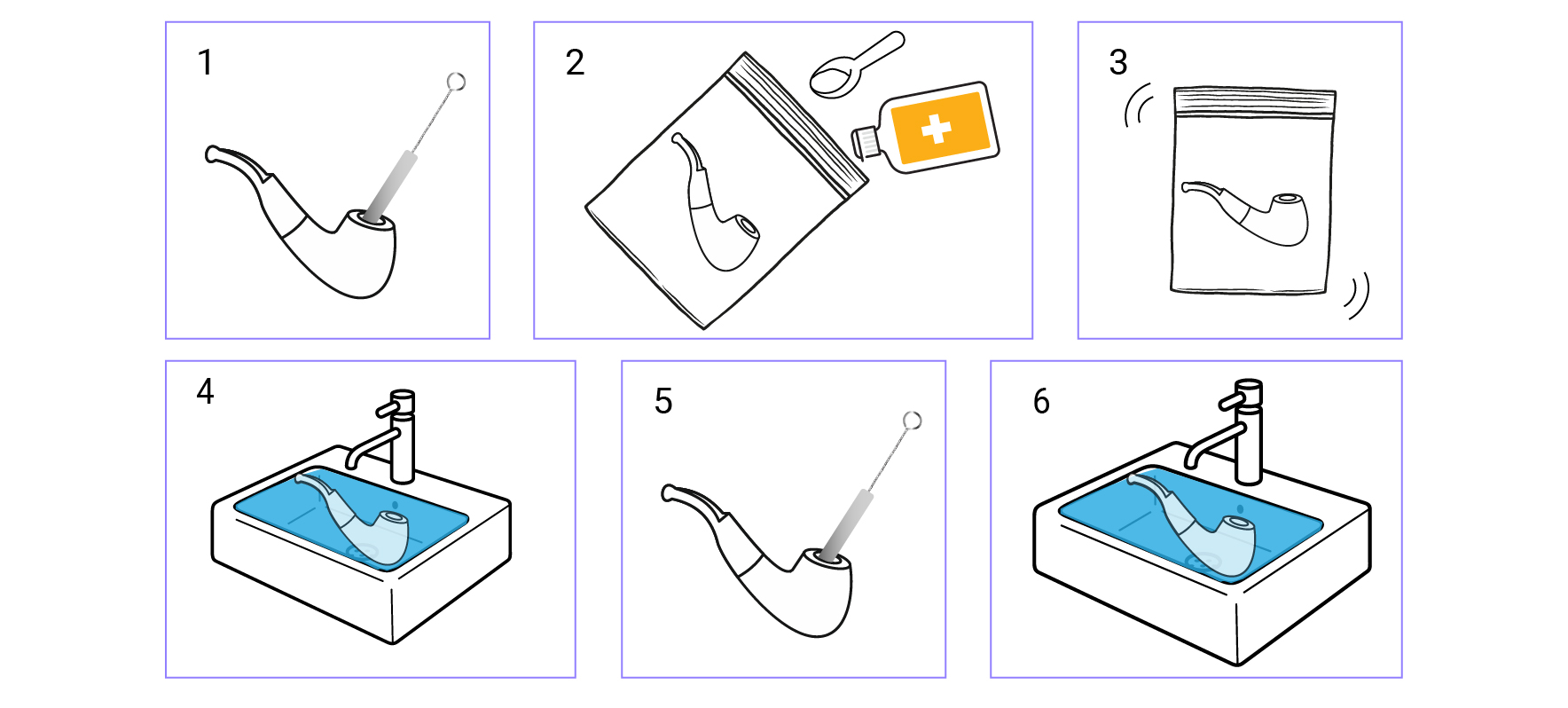 1

2

3

4

5

6