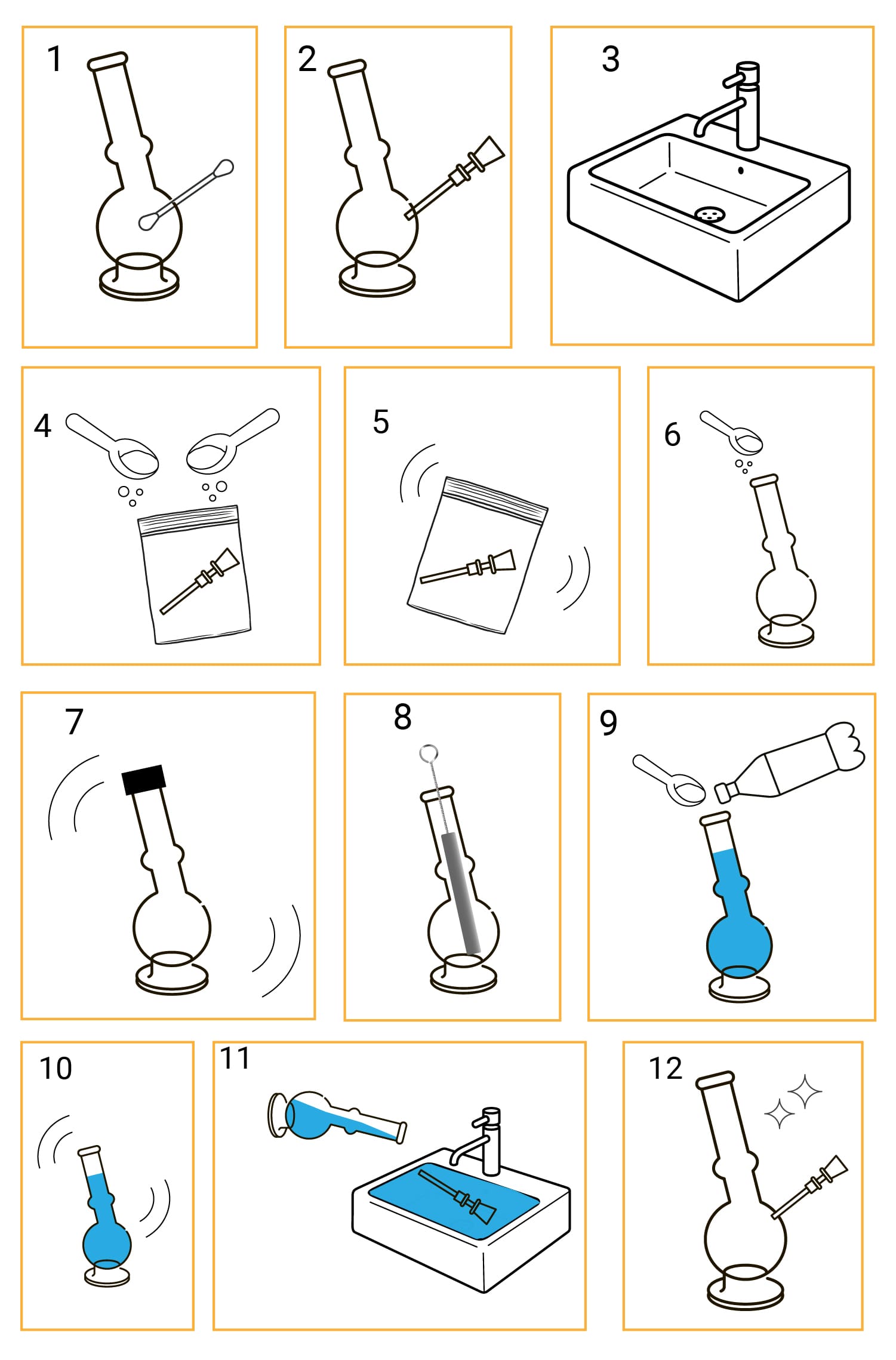 1

2

3

4

5

6

7

8

9

10

11

12